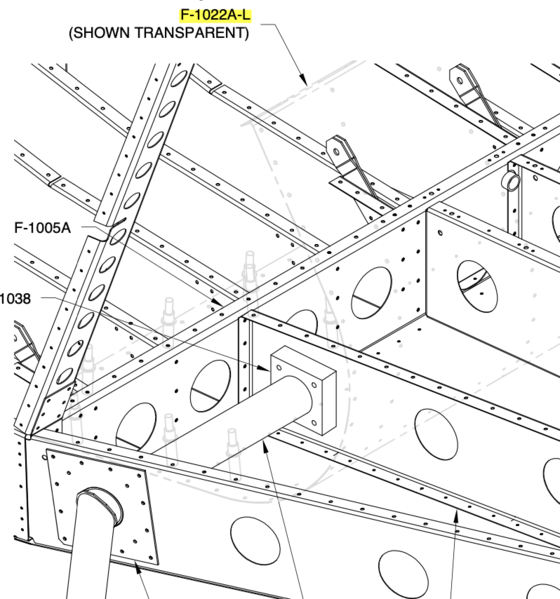 F-1022A-L
(SHOWN TRANSPARENT)

F-1005A

1038